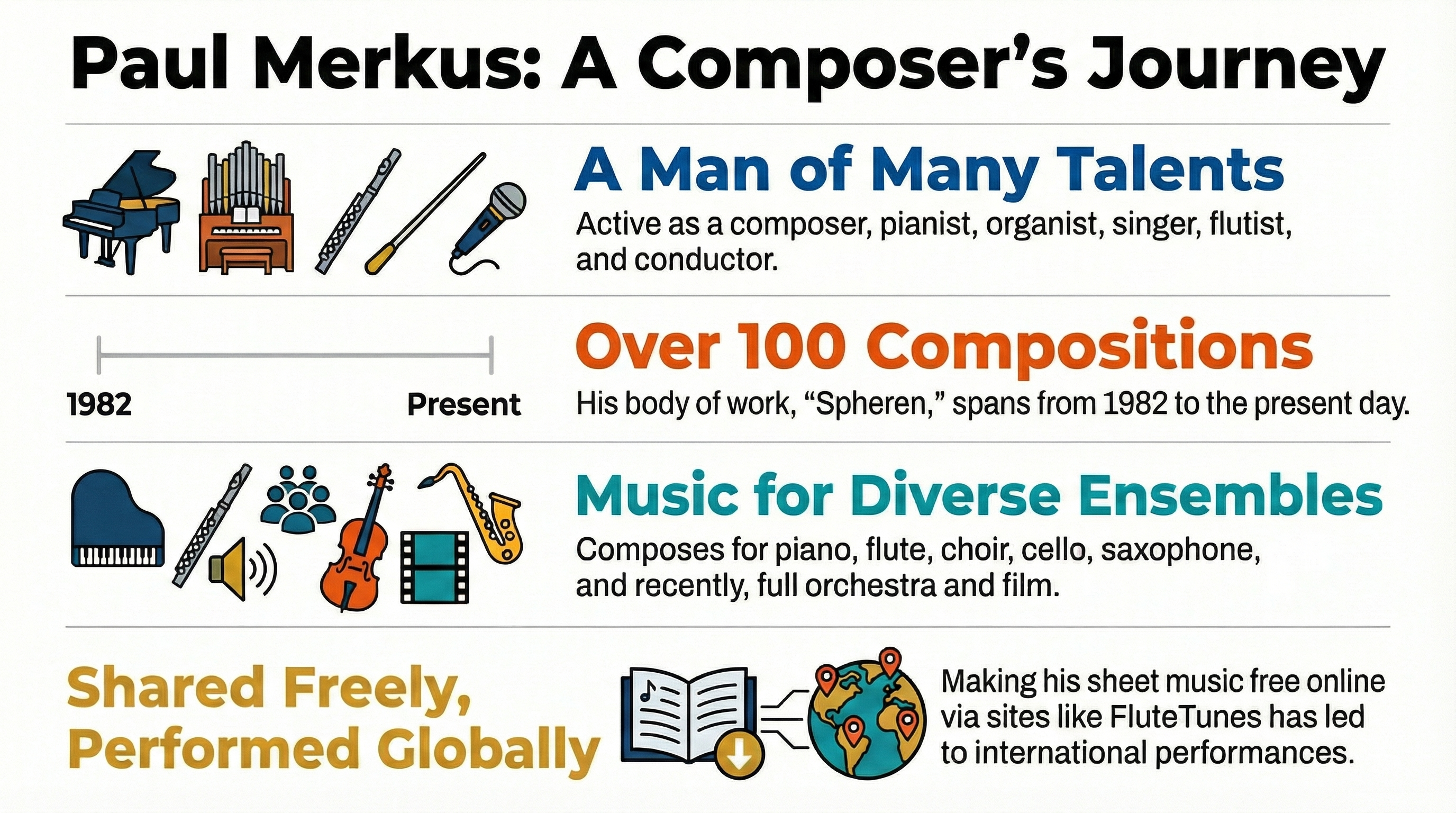 Paul Merkus: A Composer's Journey

A Man of Many Talents

Active as a composer, pianist, organist, singer, flutist, and conductor.

1982

Present

Over 100 Compositions

His body of work, "Spheren," spans from 1982 to the present day.

Music for Diverse Ensembles

Composes for piano, flute, choir, cello, saxophone, and recently, full orchestra and film.

Shared Freely, Performed Globally

Making his sheet music free online via sites like FluteTunes has led to international performances.